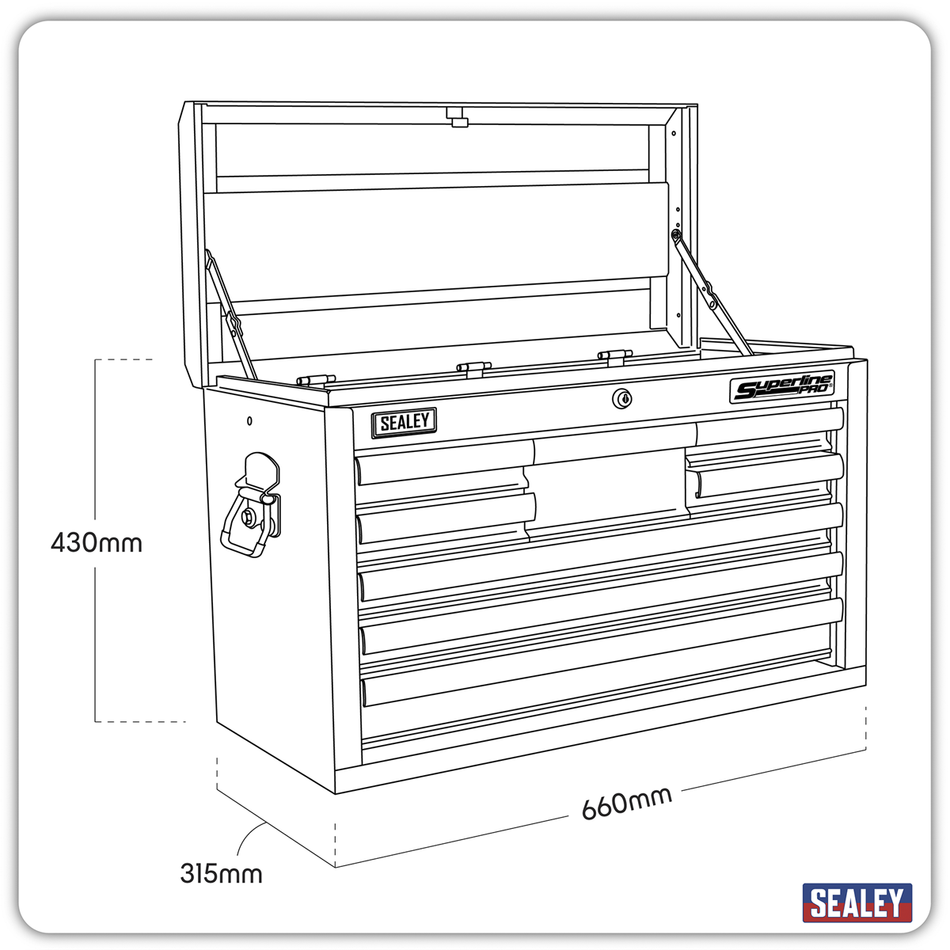 SEALEY

Superline PRO

430mm

660mm

315mm

SEALEY