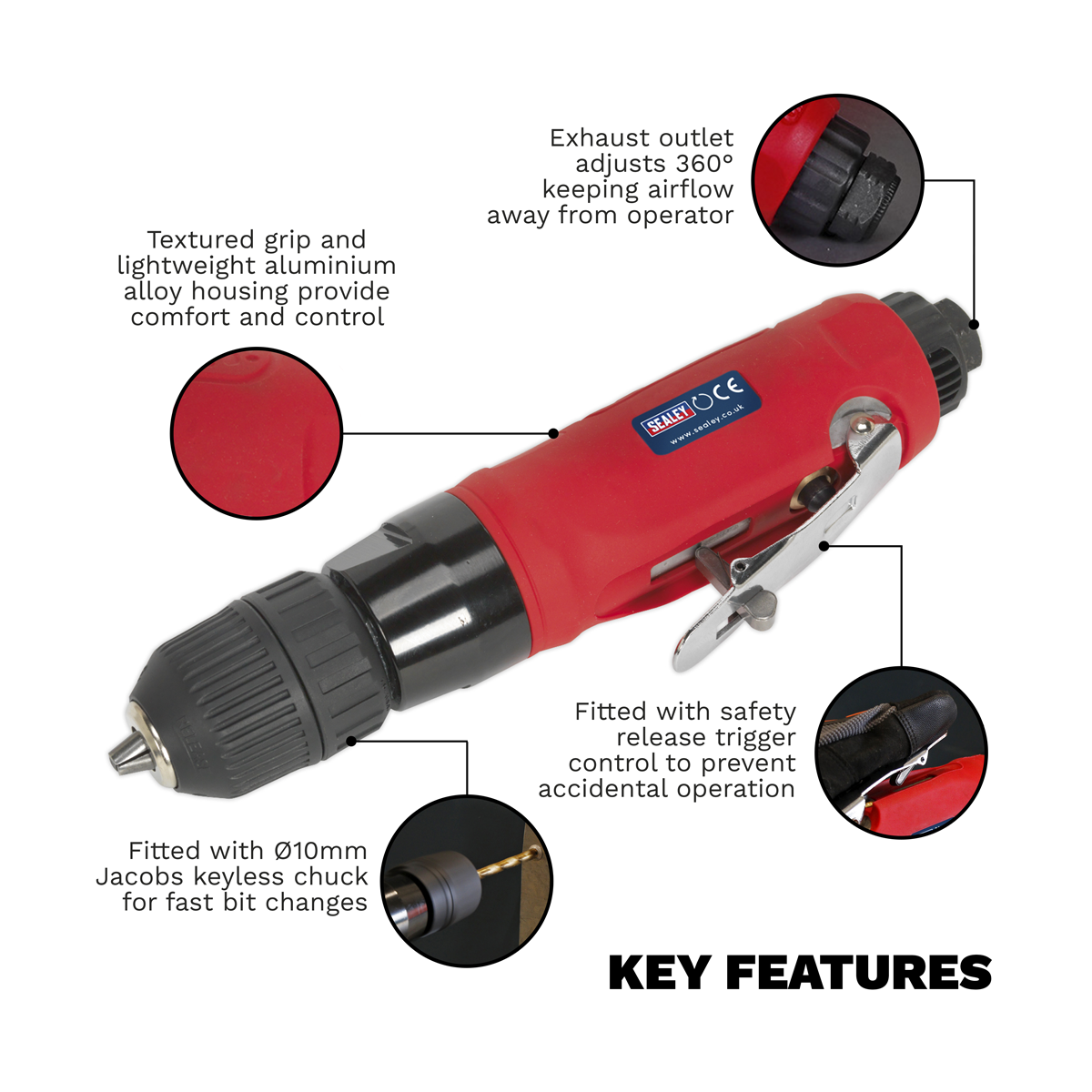 Exhaust outlet adjusts 360° keeping airflow away from operator

Textured grip and lightweight aluminium alloy housing provide comfort and control

SEALEY CE www.sealey.co.uk

Fitted with safety release trigger control to prevent accidental operation

Fitted with Ø10mm Jacobs keyless chuck for fast bit changes

KEY FEATURES