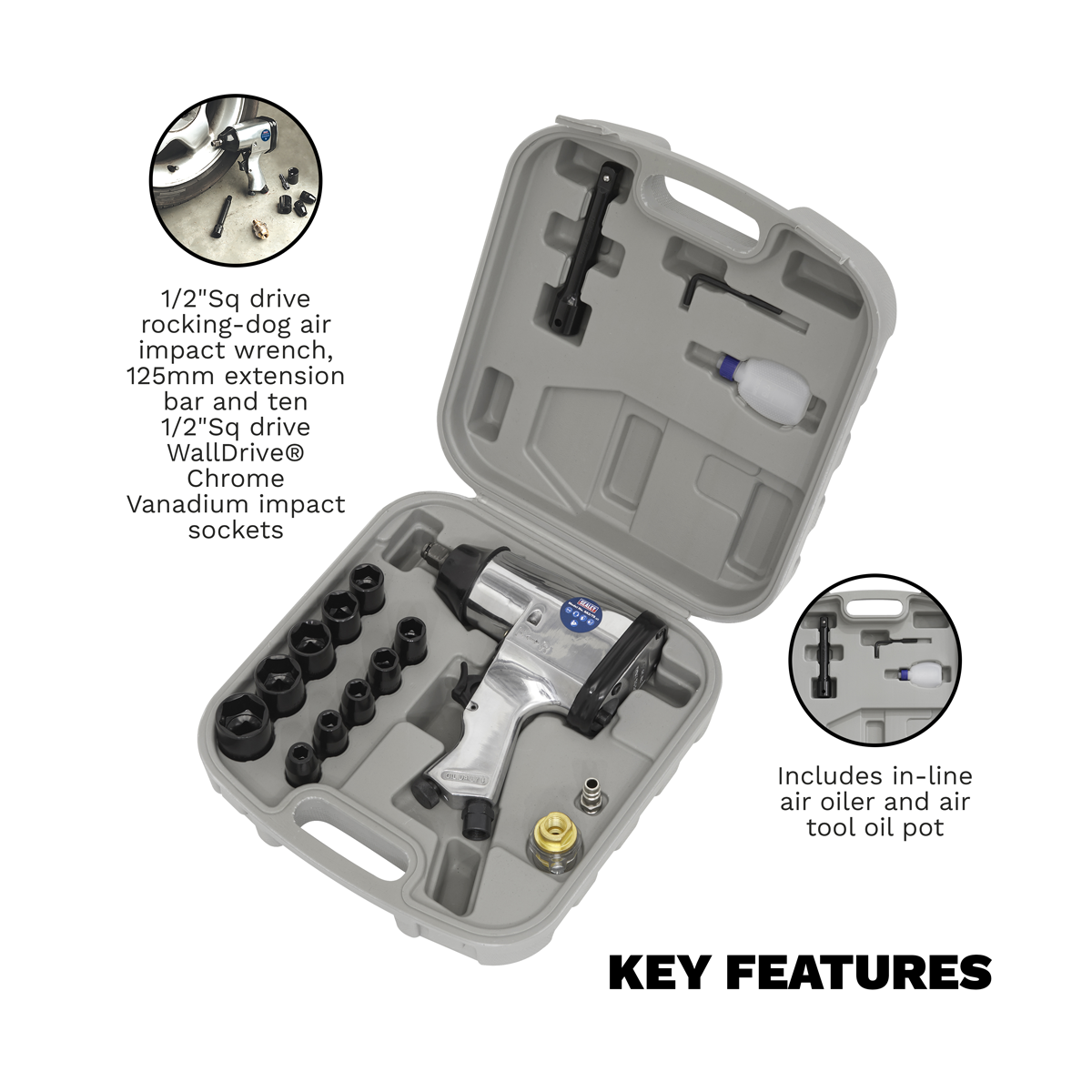 1/2"Sq drive rocking-dog air impact wrench, 125mm extension bar and ten 1/2"Sq drive WallDrive® Chrome Vanadium impact sockets

SEALEY

Includes in-line air oiler and air tool oil pot

KEY FEATURES